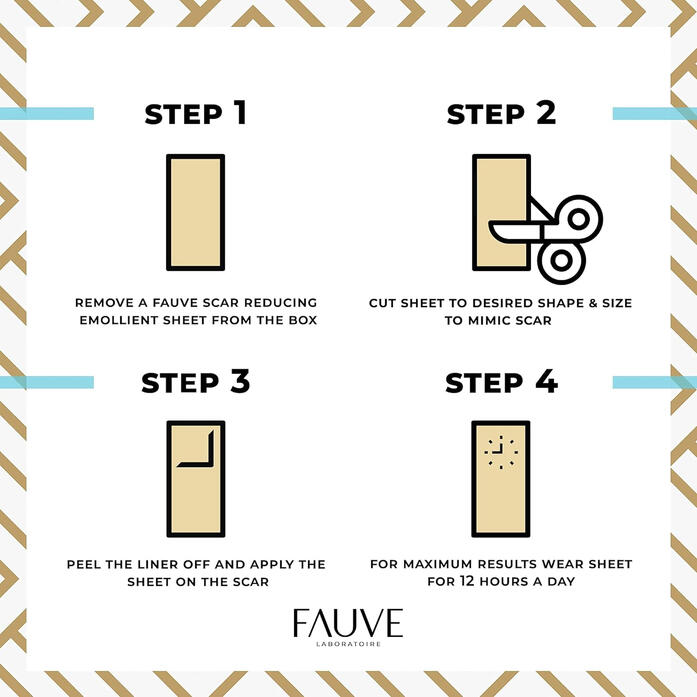 STEP 1

REMOVE A FAUVE SCAR REDUCING EMOLLIENT SHEET FROM THE BOX

STEP 2

CUT SHEET TO DESIRED SHAPE & SIZE TO MIMIC SCAR

STEP 3

PEEL THE LINER OFF AND APPLY THE SHEET ON THE SCAR

STEP 4

FOR MAXIMUM RESULTS WEAR SHEET FOR 12 HOURS A DAY

FAUVE
LABORATOIRE